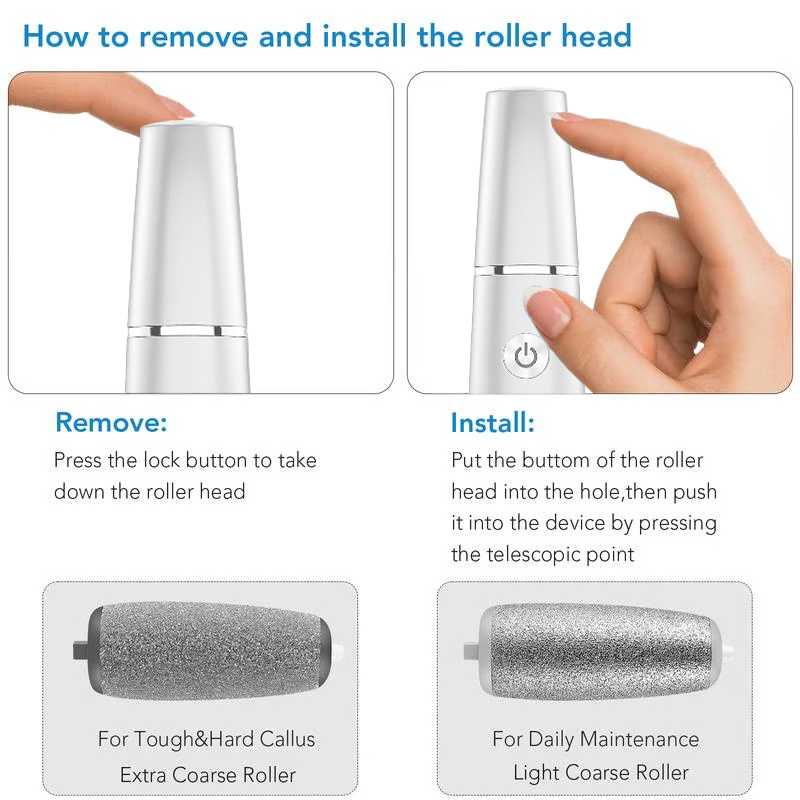 How to remove and install the roller head

Remove:
Press the lock button to take down the roller head

Install:
Put the buttom of the roller head into the hole,then push it into the device by pressing the telescopic point

For Tough&Hard Callus
Extra Coarse Roller

For Daily Maintenance
Light Coarse Roller