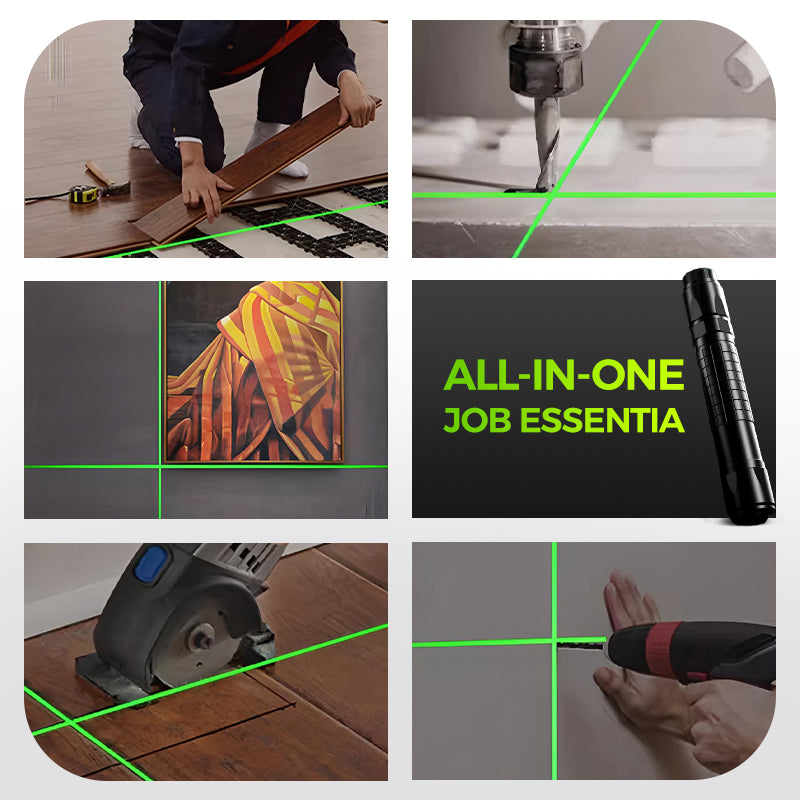 ALL-IN-ONE
JOB ESSENTIA