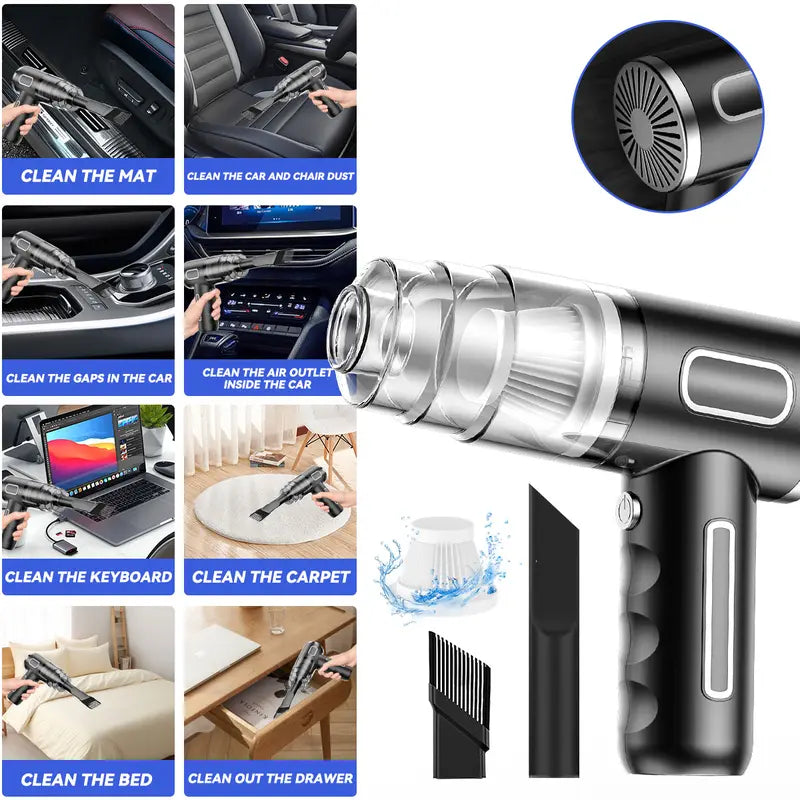 CLEAN THE MAT

CLEAN THE CAR AND CHAIR DUST

CLEAN THE GAPS IN THE CAR

CLEAN THE AIR OUTLET INSIDE THE CAR

CLEAN THE KEYBOARD

CLEAN THE CARPET

CLEAN THE BED

CLEAN OUT THE DRAWER